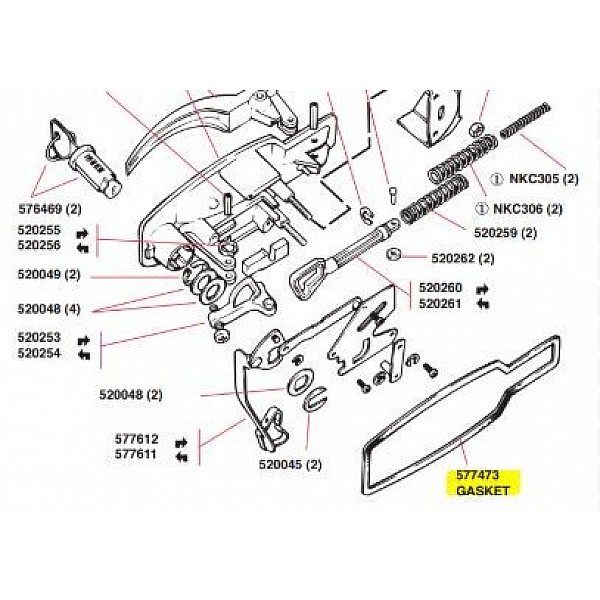 576469 (2)

520255
520256

520049 (2)

520048 (4)

520253
520254

520048 (2)

577612
577611

520045 (2)

① NKC305 (2)

① NKC306 (2)

520259 (2)

520262 (2)

520260
520261

577473
GASKET