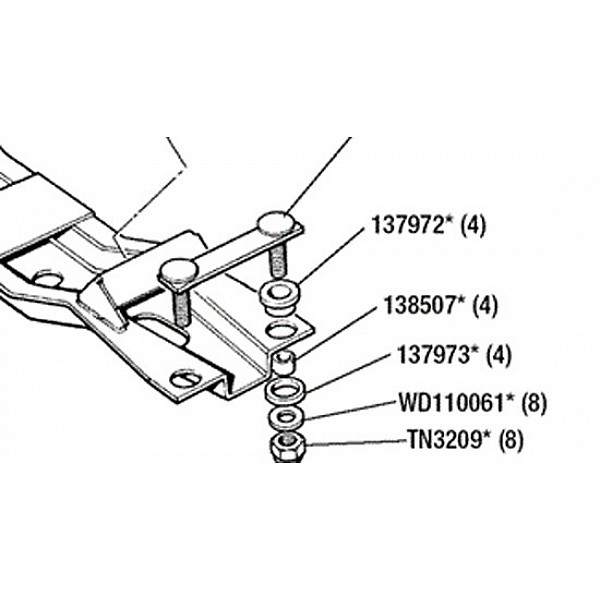 137972* (4)

138507* (4)

137973* (4)

WD110061* (8)

TN3209* (8)