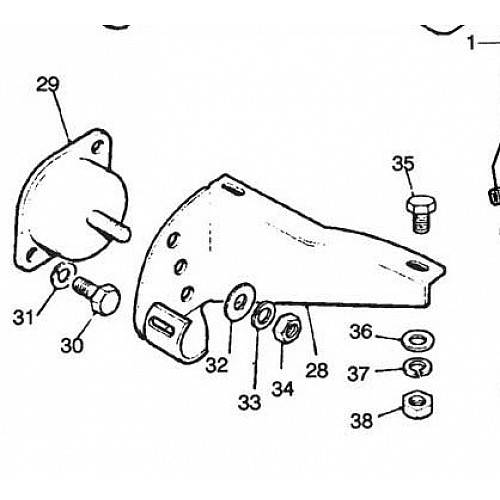 1
29
35
31
30
32
33
34
28
36
37
38