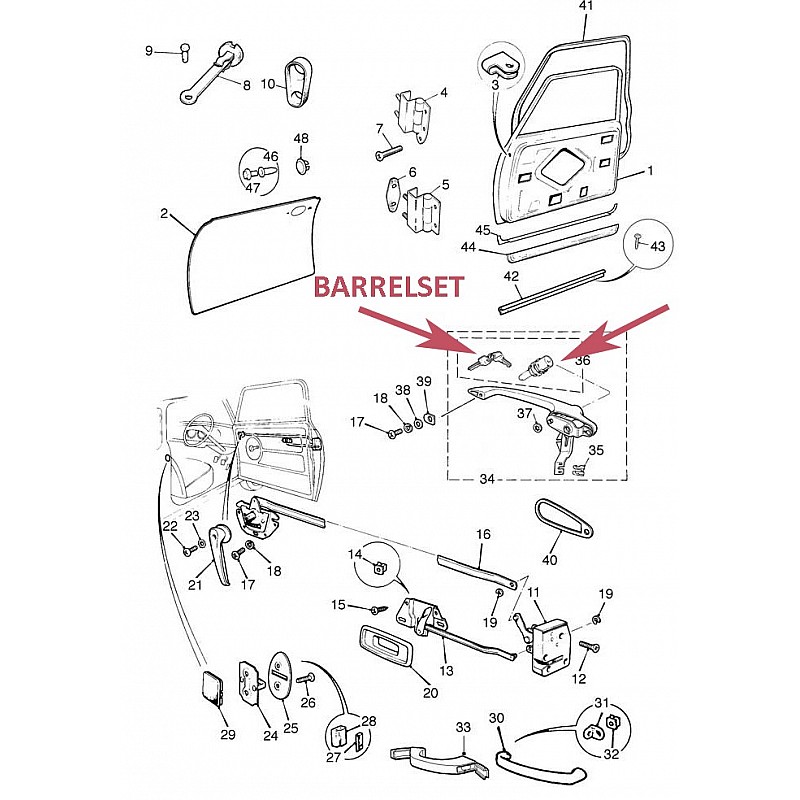 41
9
8
10
3
4
7
48
46
47
6
5
1
2
45
44
43
42
BARRELSET
36
18
38
39
17
37
35
34
22
23
21
17
18
16
40
14
15
19
11
19
12
13
20
29
24
25
26
28
27
33
30
31
32