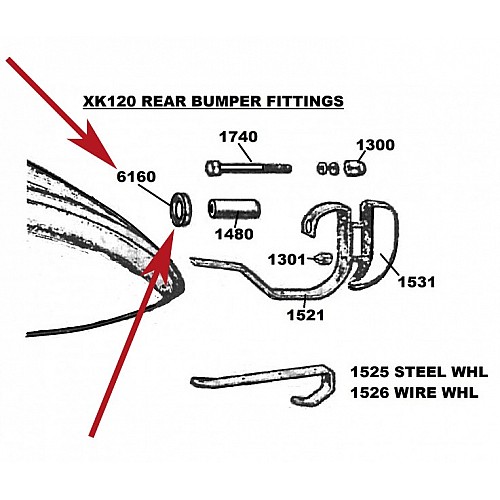 XK120 REAR BUMPER FITTINGS

1740

1300

6160

1480

1301

1531

1521

1525 STEEL WHL
1526 WIRE WHL