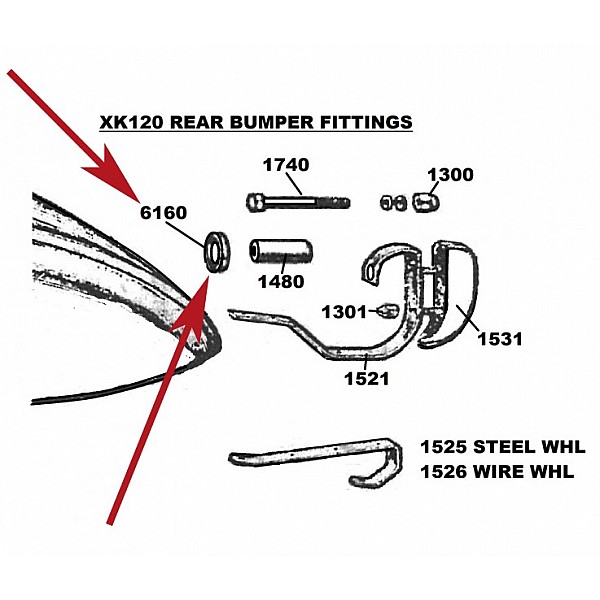 XK120 REAR BUMPER FITTINGS

1740

1300

6160

1480

1301

1531

1521

1525 STEEL WHL
1526 WIRE WHL