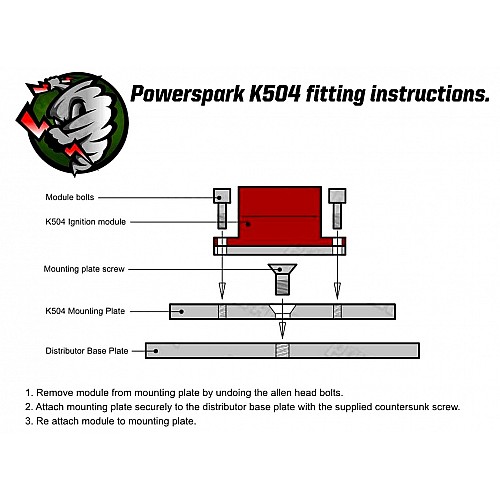 Powerspark K504 fitting instructions.

Module bolts

K504 Ignition module

Mounting plate screw

K504 Mounting Plate

Distributor Base Plate

1. Remove module from mounting plate by undoing the allen head bolts.
2. Attach mounting plate securely to the distributor base plate with the supplied countersunk screw.
3. Re attach module to mounting plate.