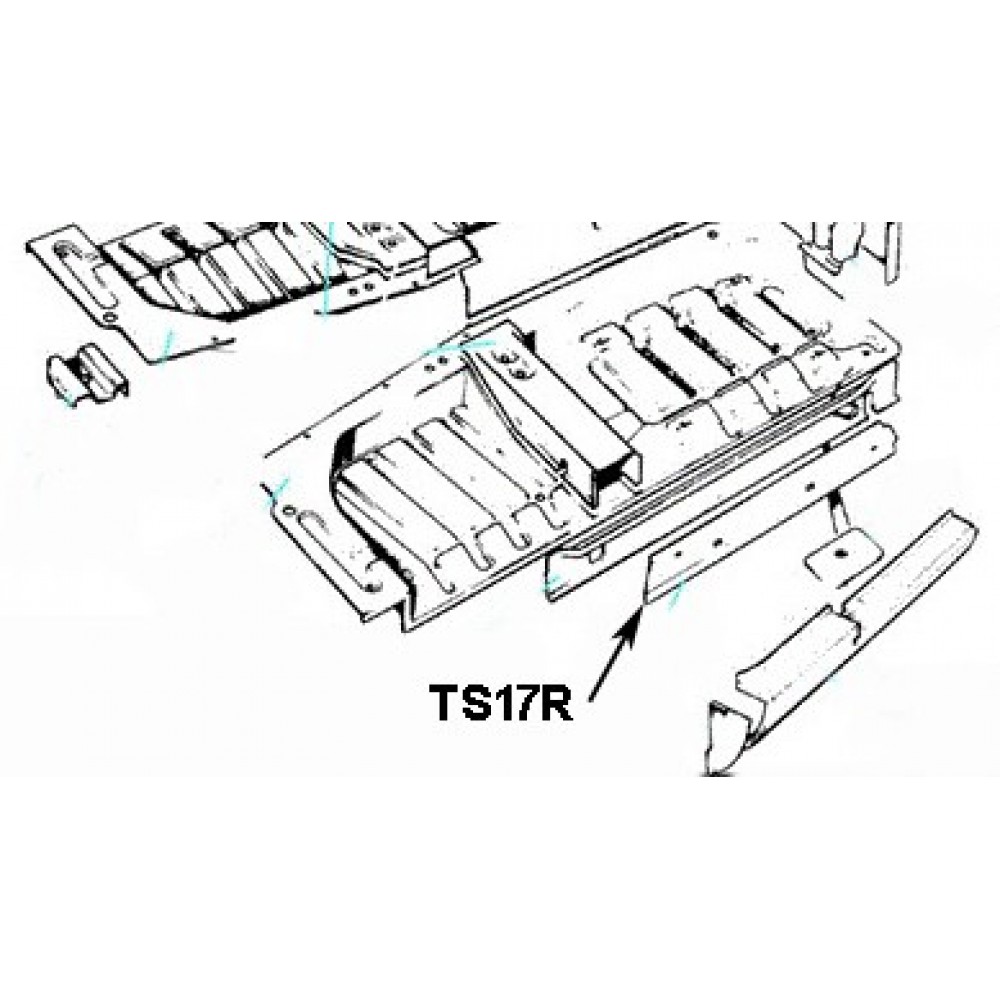 TS17R