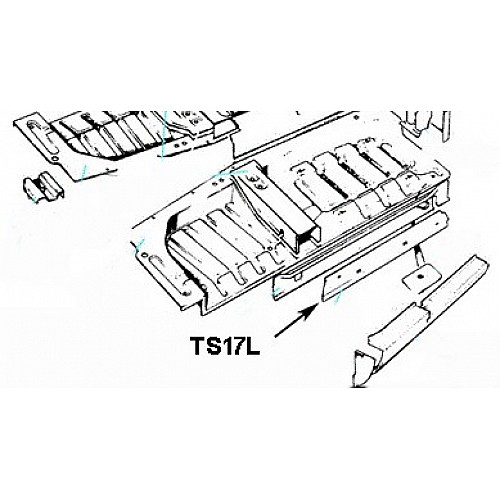 TS17L