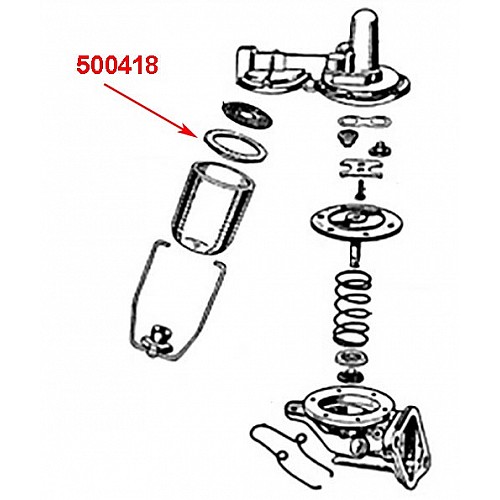 500418