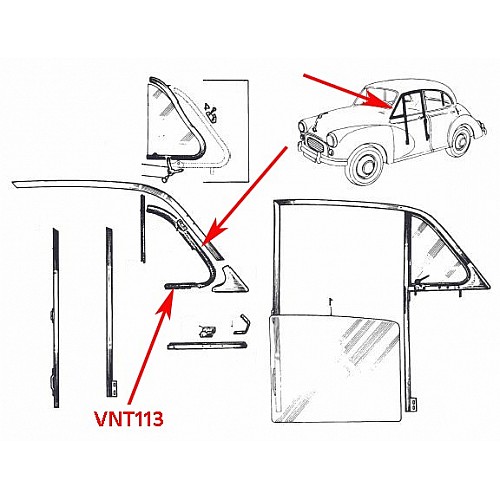 VNT113