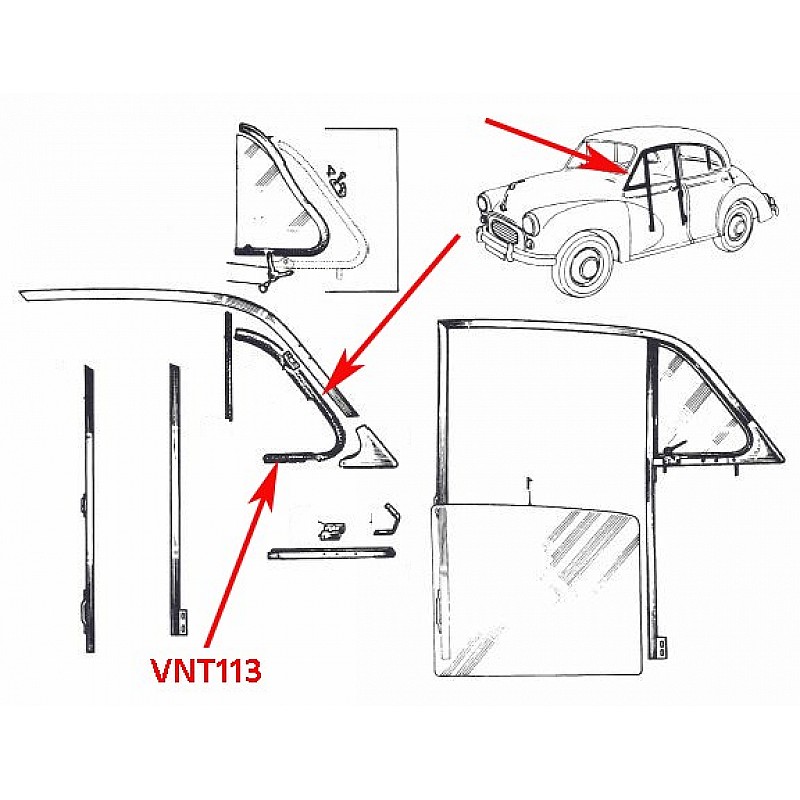 VNT113